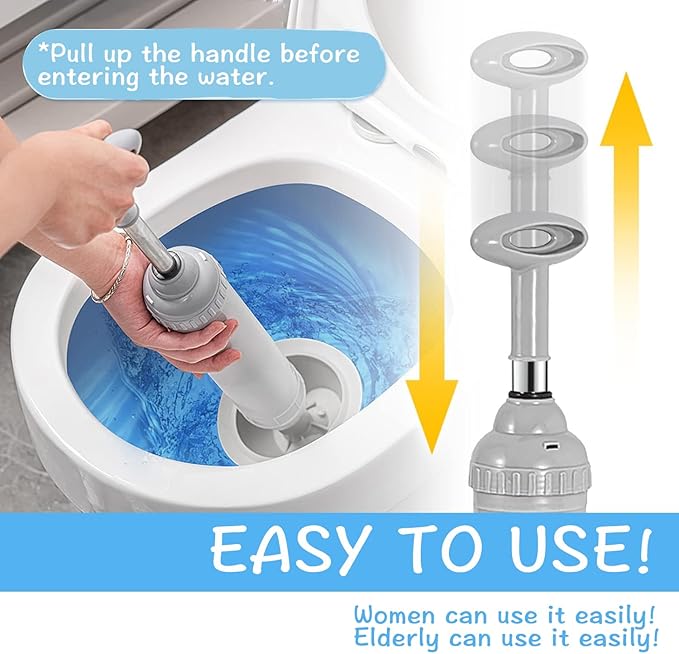 *Pull up the handle before entering the water.

EASY TO USE!

Women can use it easily!
Elderly can use it easily!