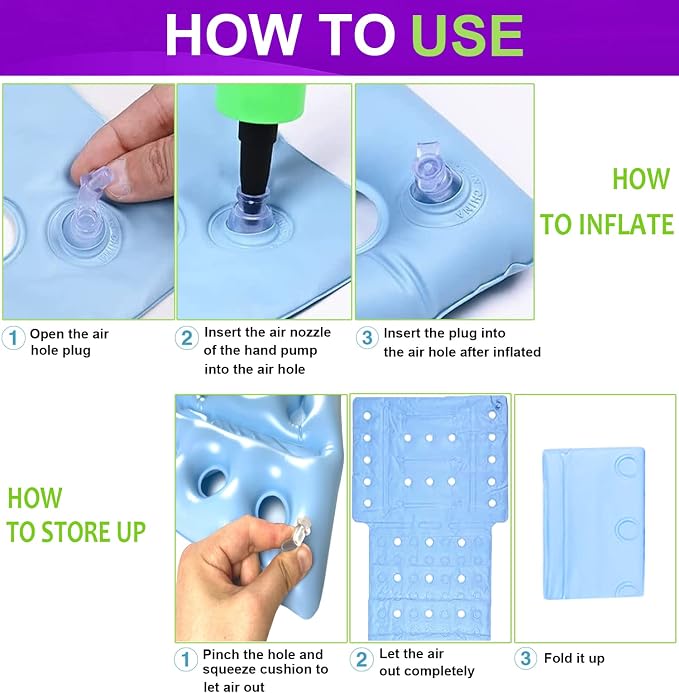 HOW TO USE

HOW TO INFLATE

1 Open the air hole plug

2 Insert the air nozzle of the hand pump into the air hole

3 Insert the plug into the air hole after inflated

HOW TO STORE UP

1 Pinch the hole and squeeze cushion to let air out

2 Let the air out completely

3 Fold it up