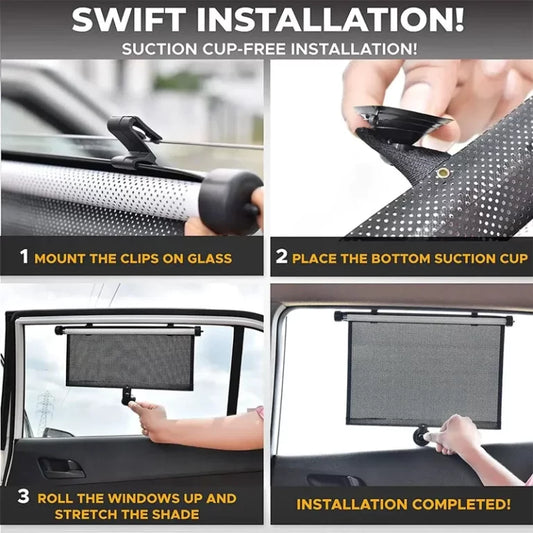 SWIFT INSTALLATION!

SUCTION CUP-FREE INSTALLATION!

1 MOUNT THE CLIPS ON GLASS

2 PLACE THE BOTTOM SUCTION CUP

3 ROLL THE WINDOWS UP AND STRETCH THE SHADE

INSTALLATION COMPLETED!