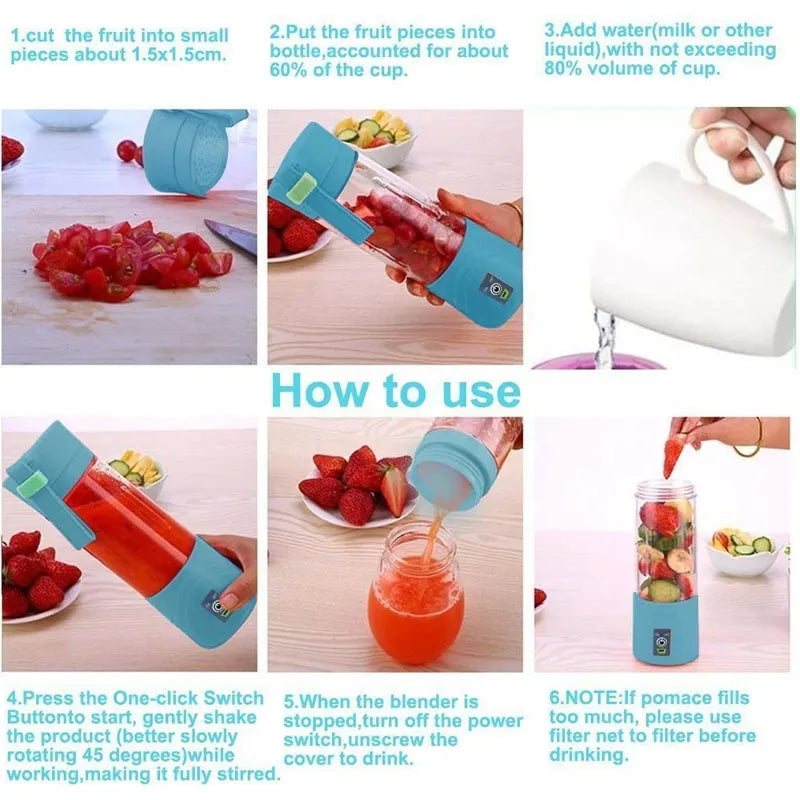 1.cut the fruit into small pieces about 1.5x1.5cm.

2.Put the fruit pieces into bottle,accounted for about 60% of the cup.

3.Add water(milk or other liquid),with not exceeding 80% volume of cup.

How to use

4.Press the One-click Switch Buttonto start, gently shake the product (better slowly rotating 45 degrees)while working,making it fully stirred.

5.When the blender is stopped,turn off the power switch,unscrew the cover to drink.

6.NOTE:If pomace fills too much, please use filter net to filter before drinking.