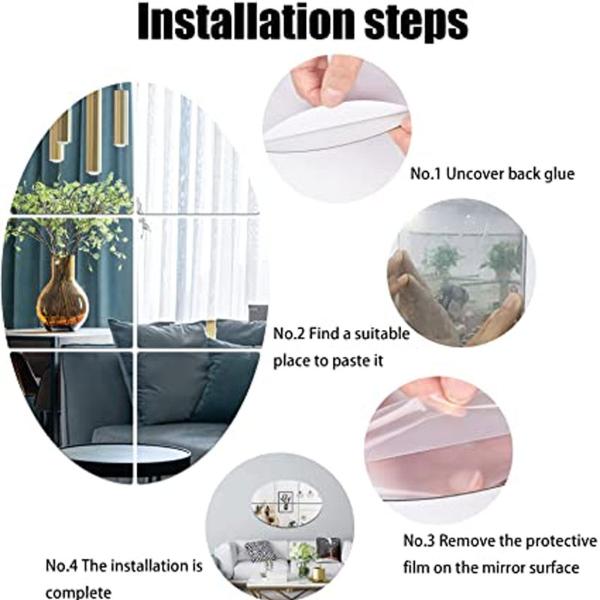 Installation steps

No.1 Uncover back glue

No.2 Find a suitable place to paste it

No.3 Remove the protective film on the mirror surface

No.4 The installation is complete