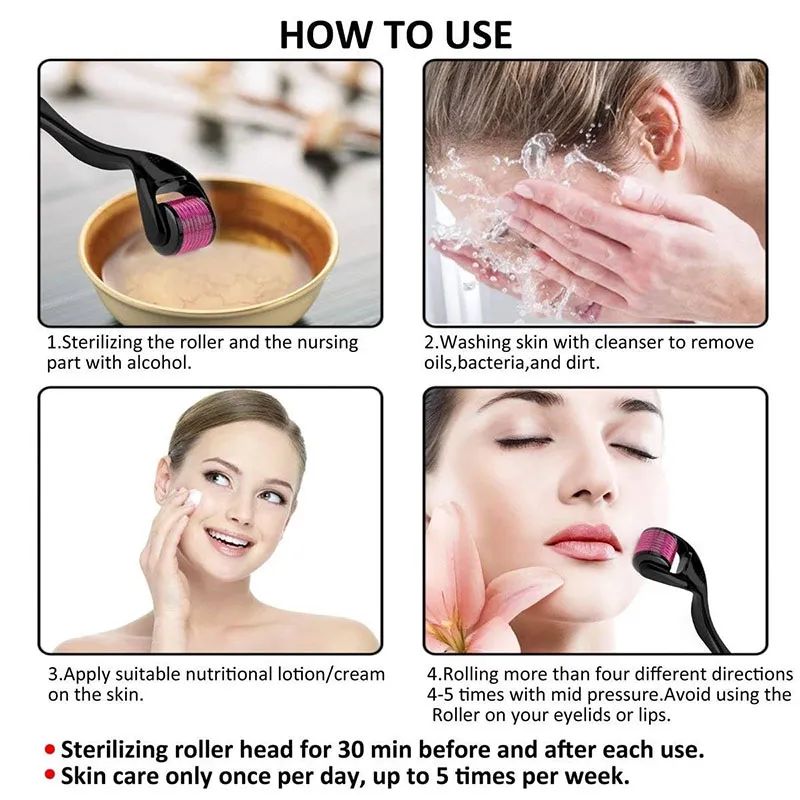 HOW TO USE

1.Sterilizing the roller and the nursing part with alcohol.

2.Washing skin with cleanser to remove oils,bacteria,and dirt.

3.Apply suitable nutritional lotion/cream on the skin.

4.Rolling more than four different directions 4-5 times with mid pressure.Avoid using the Roller on your eyelids or lips.

• Sterilizing roller head for 30 min before and after each use.
• Skin care only once per day, up to 5 times per week.