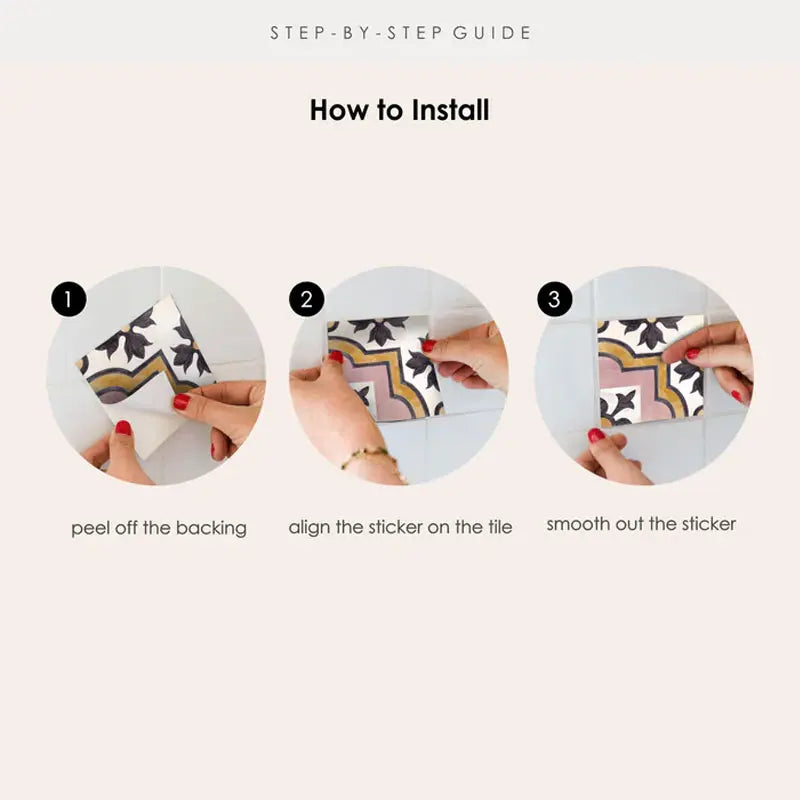 STEP-BY-STEP GUIDE

How to Install

1

peel off the backing

2

align the sticker on the tile

3

smooth out the sticker