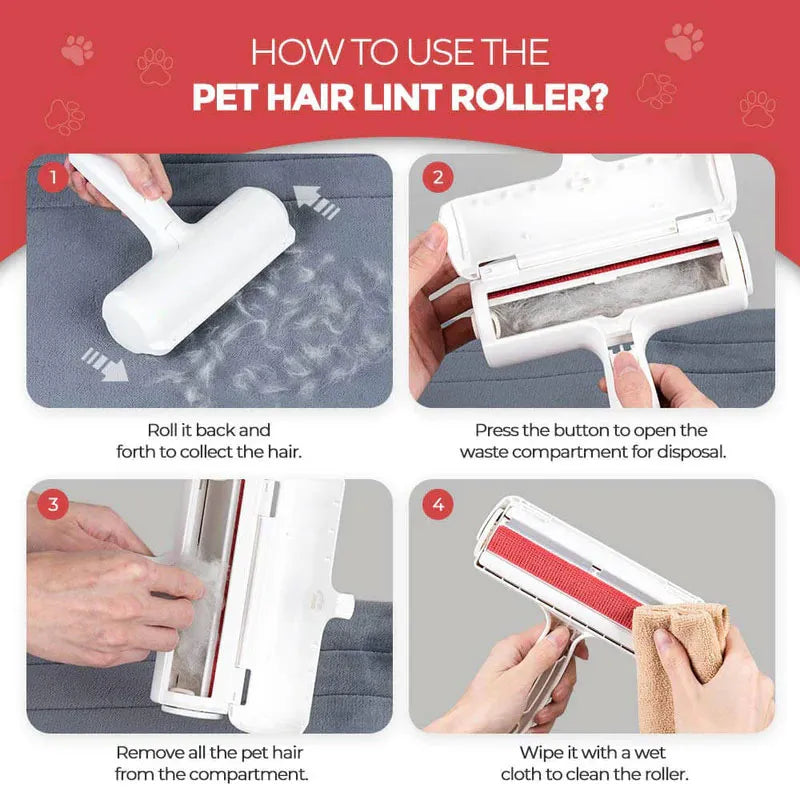 HOW TO USE THE
PET HAIR LINT ROLLER?

1

Roll it back and forth to collect the hair.

2

Press the button to open the waste compartment for disposal.

3

Remove all the pet hair from the compartment.

4

Wipe it with a wet cloth to clean the roller.