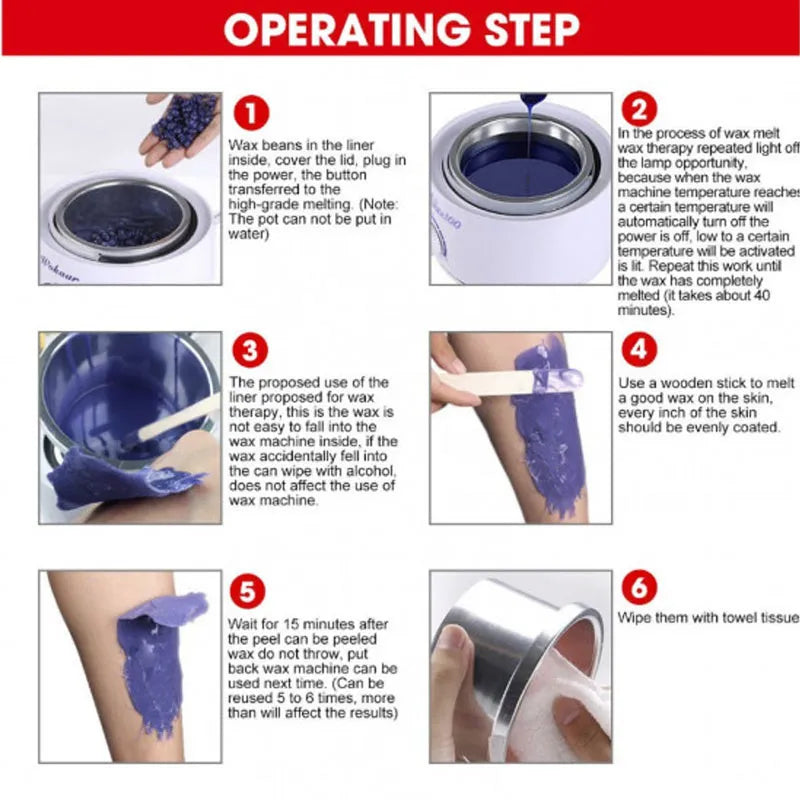 OPERATING STEP

1
Wax beans in the liner inside, cover the lid, plug in the power, the button transferred to the high-grade melting. (Note: The pot can not be put in water)

2
In the process of wax melt wax therapy repeated light off the lamp opportunity, because when the wax machine temperature reaches a certain temperature will automatically turn off the power is off, low to a certain temperature will be activated is lit. Repeat this work until the wax has completely melted (it takes about 40 minutes).

3
The proposed use of the liner proposed for wax therapy, this is the wax is not easy to fall into the wax machine inside, if the wax accidentally fell into the can wipe with alcohol, does not affect the use of wax machine.

4
Use a wooden stick to melt a good wax on the skin, every inch of the skin should be evenly coated.

5
Wait for 15 minutes after the peel can be peeled wax do not throw, put back wax machine can be used next time. (Can be reused 5 to 6 times, more than will affect the results)

6
Wipe them with towel tissue