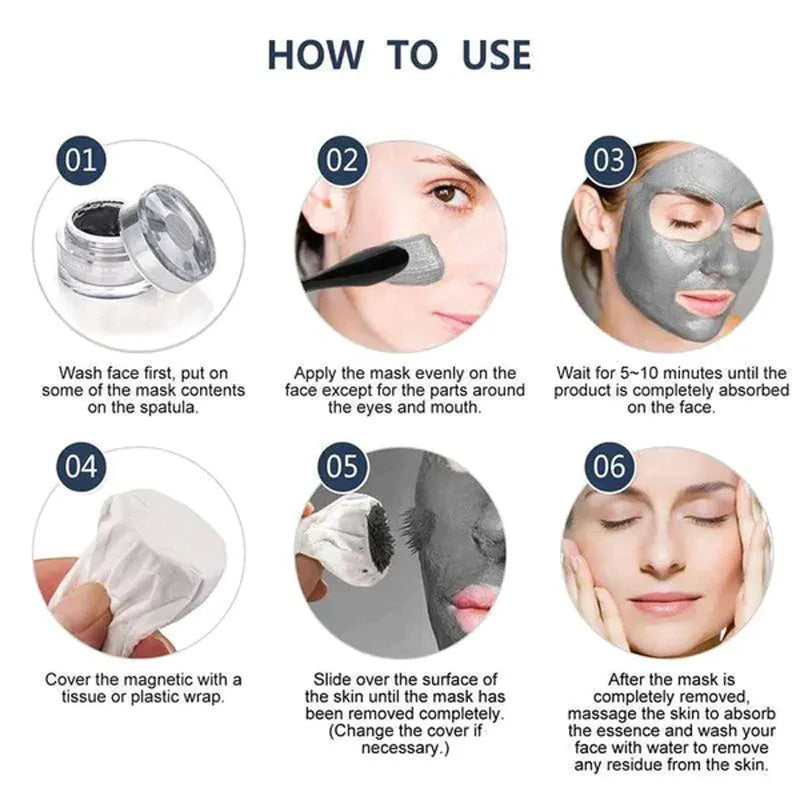 HOW TO USE

01

Wash face first, put on some of the mask contents on the spatula.

02

Apply the mask evenly on the face except for the parts around the eyes and mouth.

03

Wait for 5~10 minutes until the product is completely absorbed on the face.

04

Cover the magnetic with a tissue or plastic wrap.

05

Slide over the surface of the skin until the mask has been removed completely. (Change the cover if necessary.)

06

After the mask is completely removed, massage the skin to absorb the essence and wash your face with water to remove any residue from the skin.