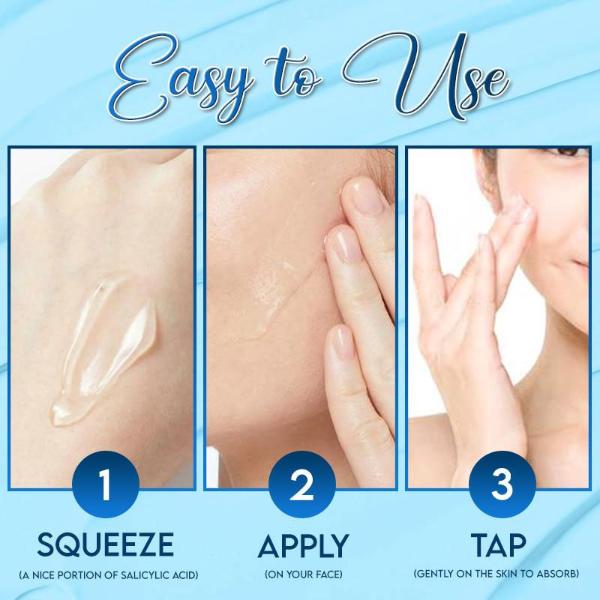 Easy to Use

1
SQUEEZE
(A NICE PORTION OF SALICYLIC ACID)

2
APPLY
(ON YOUR FACE)

3
TAP
(GENTLY ON THE SKIN TO ABSORB)