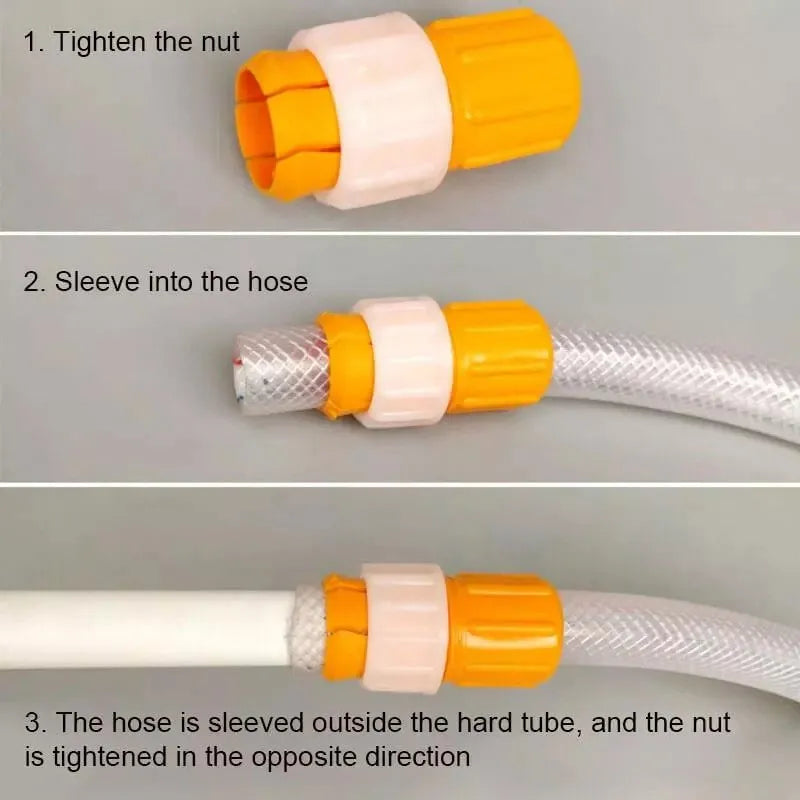 1. Tighten the nut

2. Sleeve into the hose

3. The hose is sleeved outside the hard tube, and the nut is tightened in the opposite direction