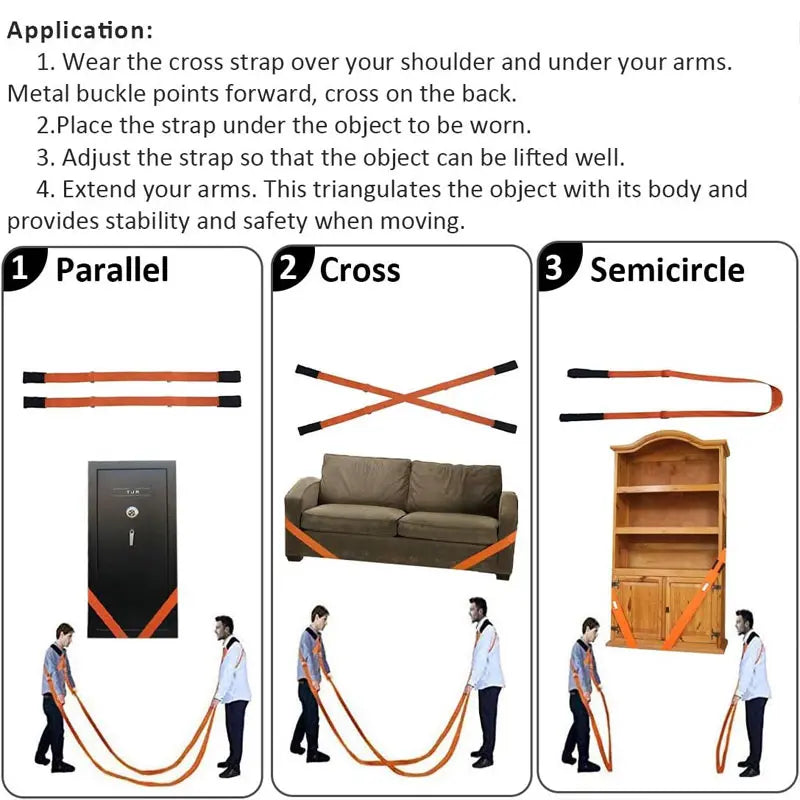 Application:

1. Wear the cross strap over your shoulder and under your arms. Metal buckle points forward, cross on the back.

2.Place the strap under the object to be worn.

3. Adjust the strap so that the object can be lifted well.

4. Extend your arms. This triangulates the object with its body and provides stability and safety when moving.

1 Parallel

TJR

2 Cross

3 Semicircle