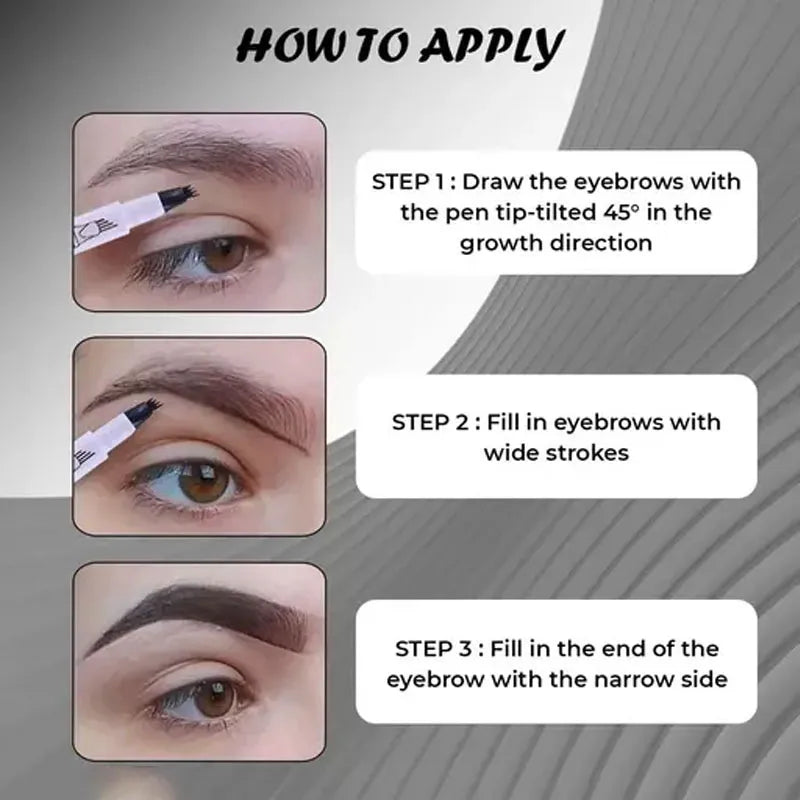 HOW TO APPLY

STEP 1 : Draw the eyebrows with the pen tip-tilted 45° in the growth direction

STEP 2 : Fill in eyebrows with wide strokes

STEP 3 : Fill in the end of the eyebrow with the narrow side