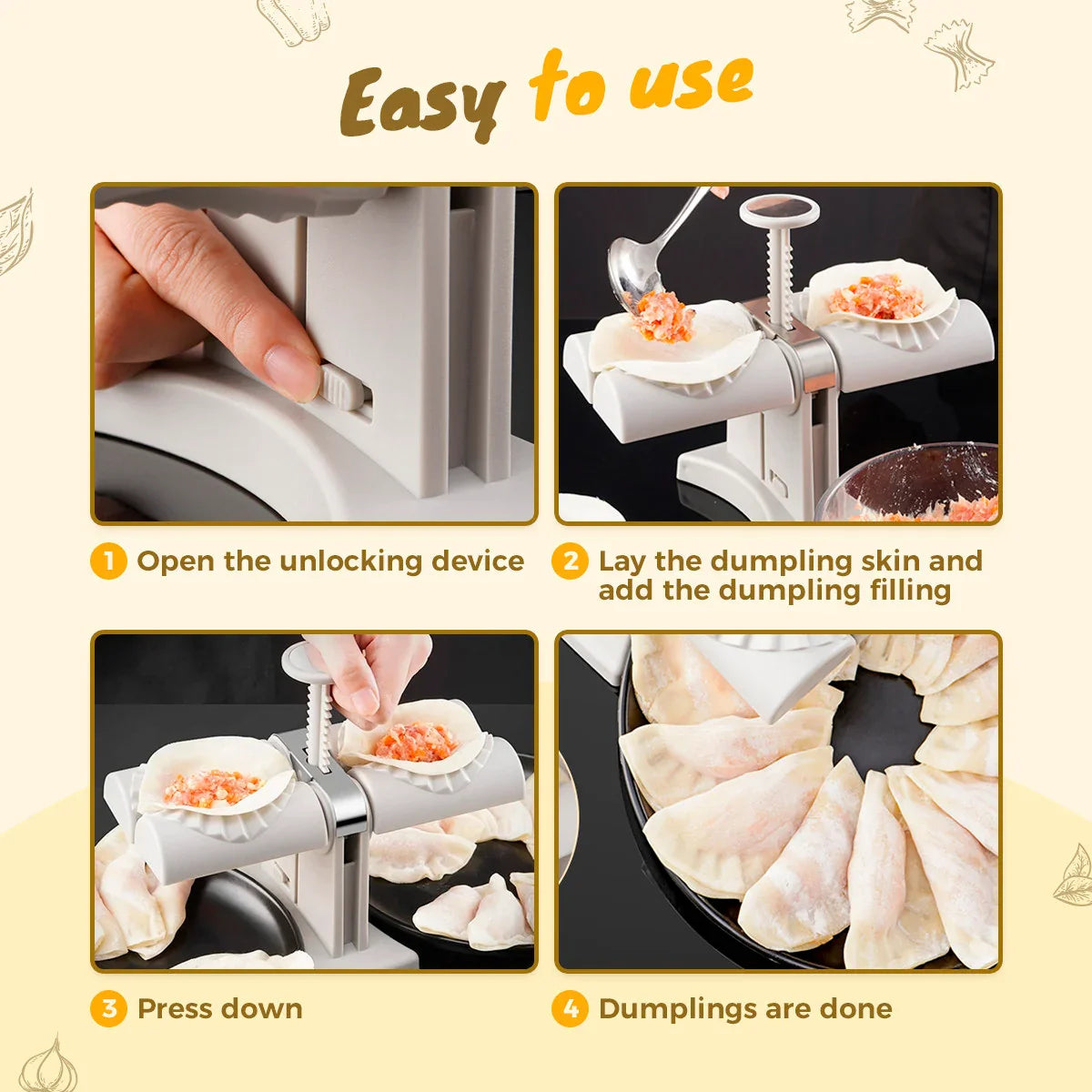 Easy to use

1 Open the unlocking device

2 Lay the dumpling skin and add the dumpling filling

3 Press down

4 Dumplings are done