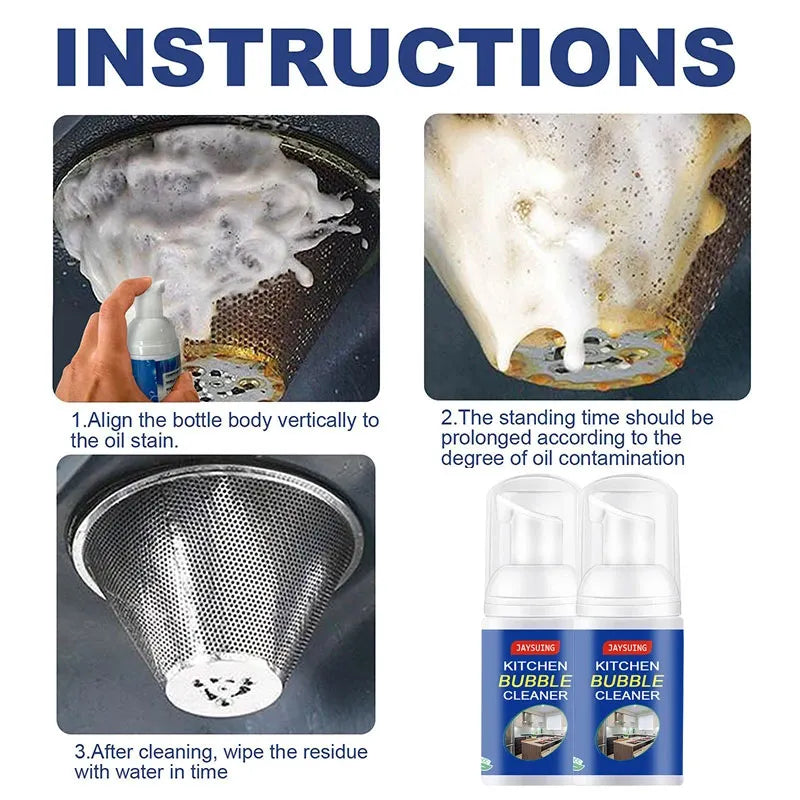 INSTRUCTIONS

1.Align the bottle body vertically to the oil stain.

2.The standing time should be prolonged according to the degree of oil contamination

3.After cleaning, wipe the residue with water in time

JAYSUING
KITCHEN
BUBBLE
CLEANER

JAYSUING
KITCHEN
BUBBLE
CLEANER