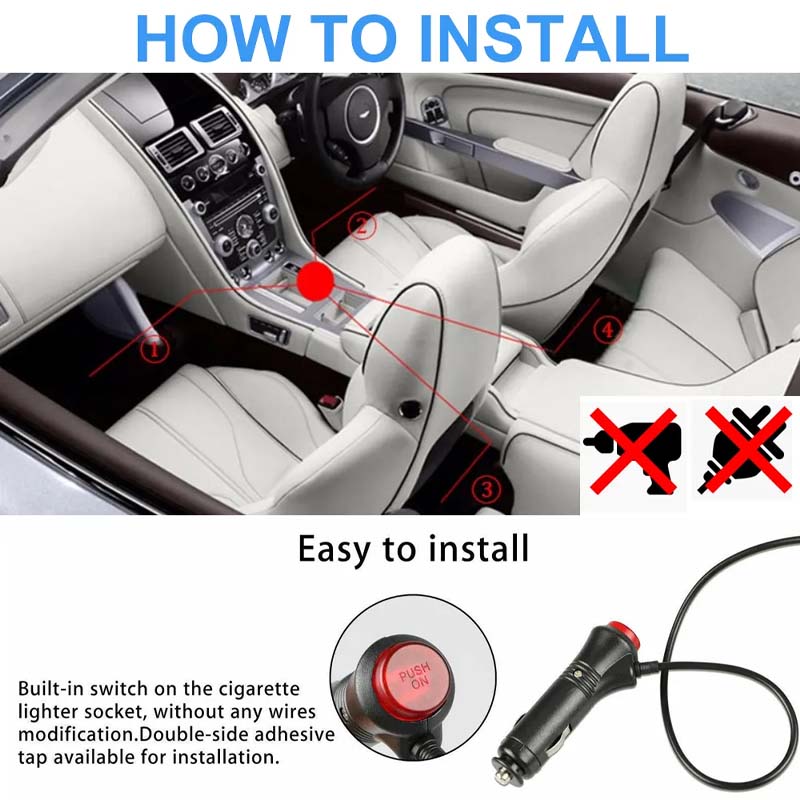 HOW TO INSTALL

2

1

4

3

Easy to install

PUSH ON

Built-in switch on the cigarette lighter socket, without any wires modification.Double-side adhesive tap available for installation.