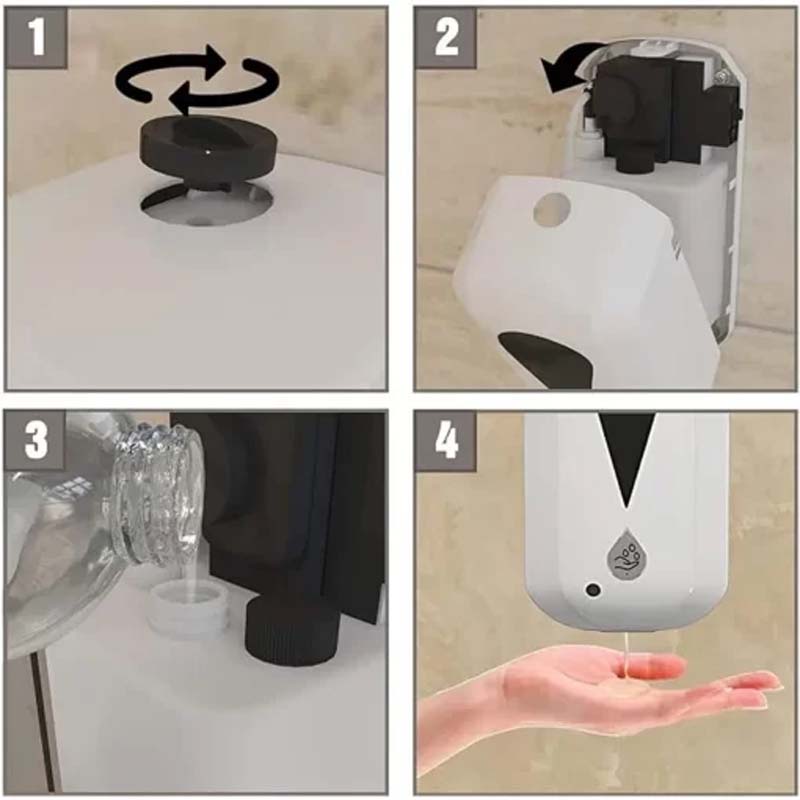 1

2

3

4