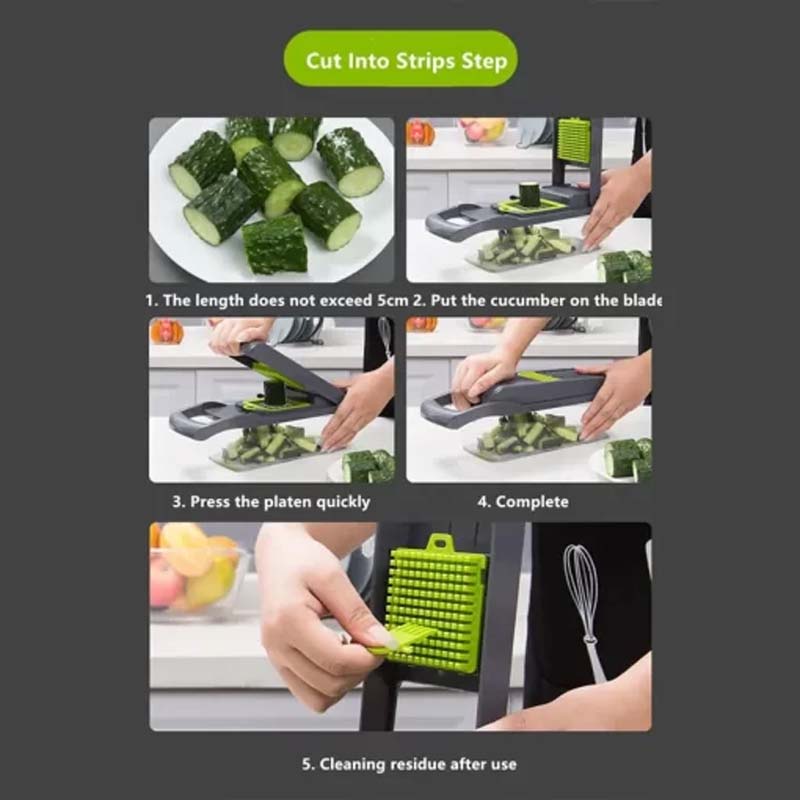 Cut Into Strips Step

1. The length does not exceed 5cm

2. Put the cucumber on the blade

3. Press the platen quickly

4. Complete

5. Cleaning residue after use