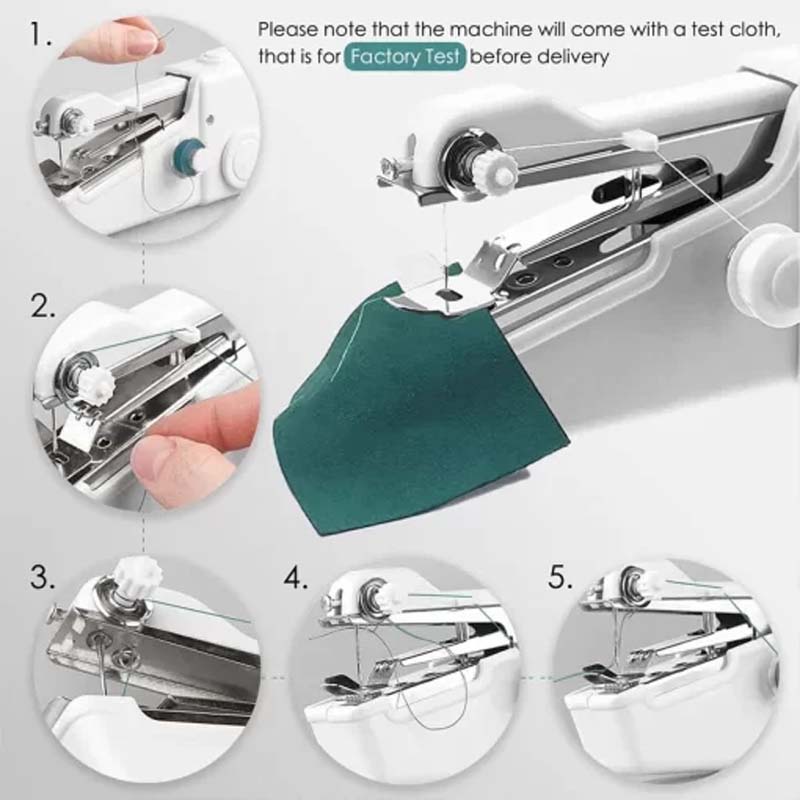 1.

Please note that the machine will come with a test cloth, that is for Factory Test before delivery

2.

3.

4.

5.