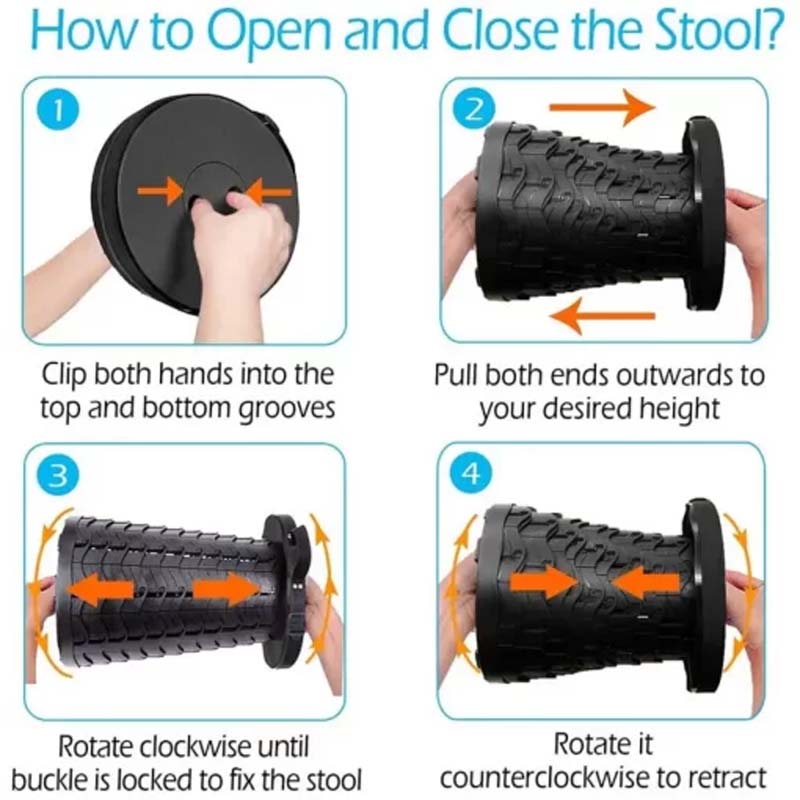 How to Open and Close the Stool?

1

Clip both hands into the top and bottom grooves

2

Pull both ends outwards to your desired height

3

Rotate clockwise until buckle is locked to fix the stool

4

Rotate it counterclockwise to retract