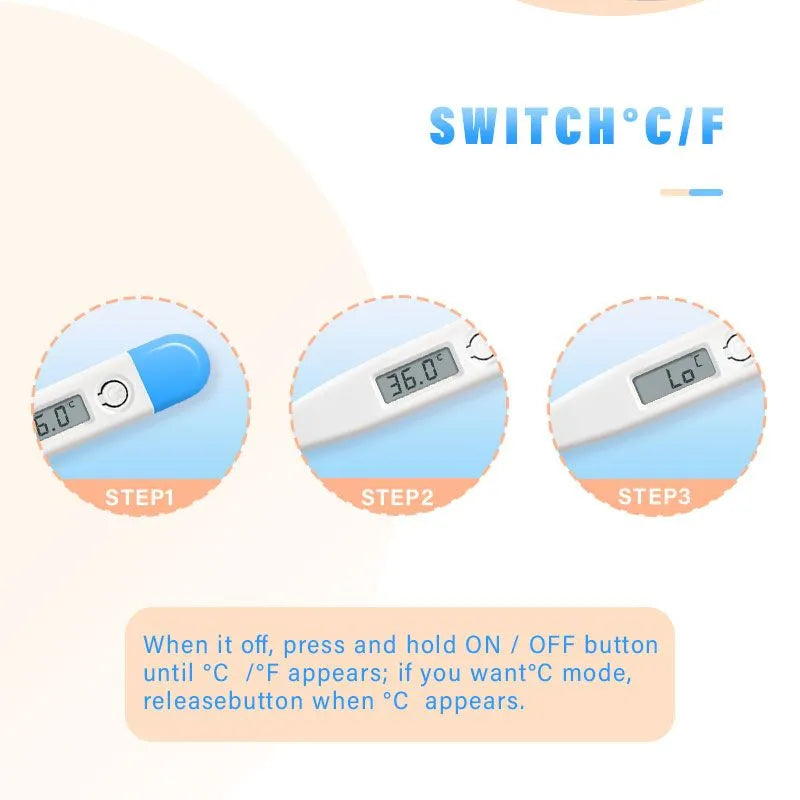 SWITCH°C/F

6.0°C

STEP1

36.0°C

STEP2

Lo°C

STEP3

When it off, press and hold ON / OFF button until °C /°F appears; if you want°C mode, releasebutton when °C appears.