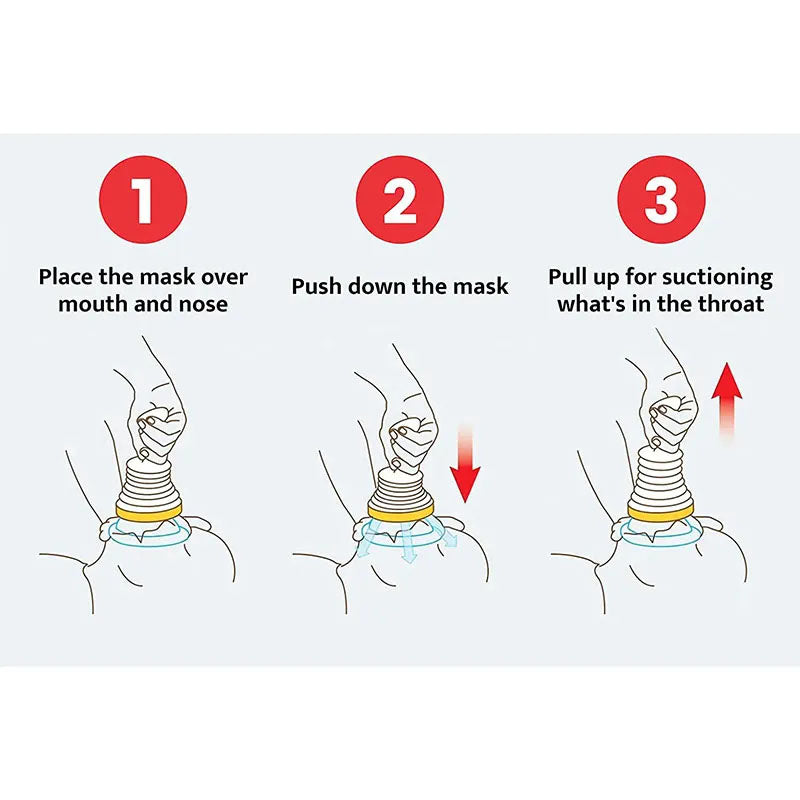 1

Place the mask over mouth and nose

2

Push down the mask

3

Pull up for suctioning what's in the throat