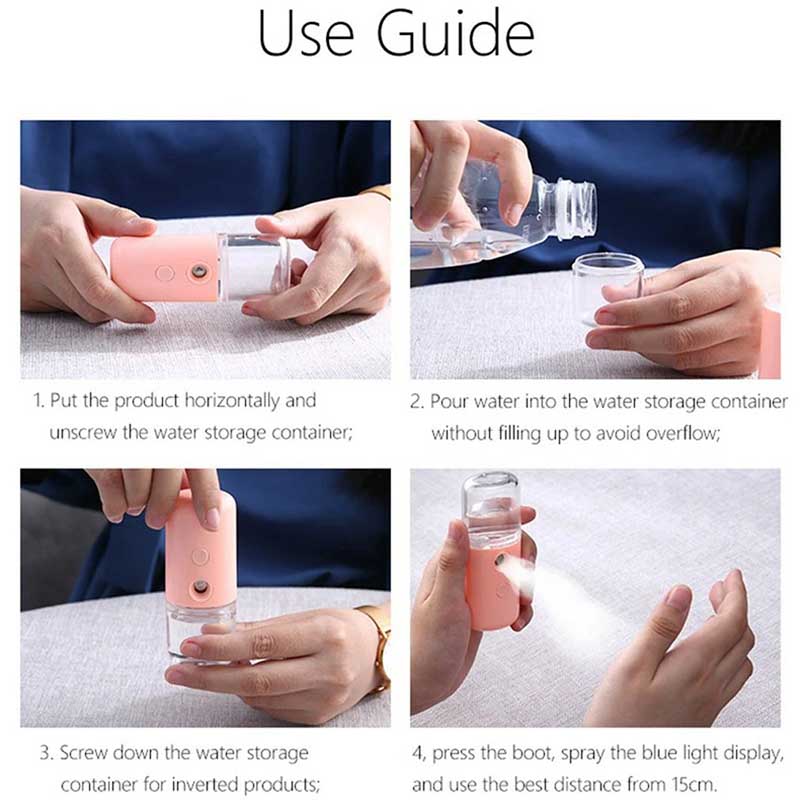 Use Guide

1. Put the product horizontally and unscrew the water storage container;

2. Pour water into the water storage container without filling up to avoid overflow;

3. Screw down the water storage container for inverted products;

4, press the boot, spray the blue light display, and use the best distance from 15cm.