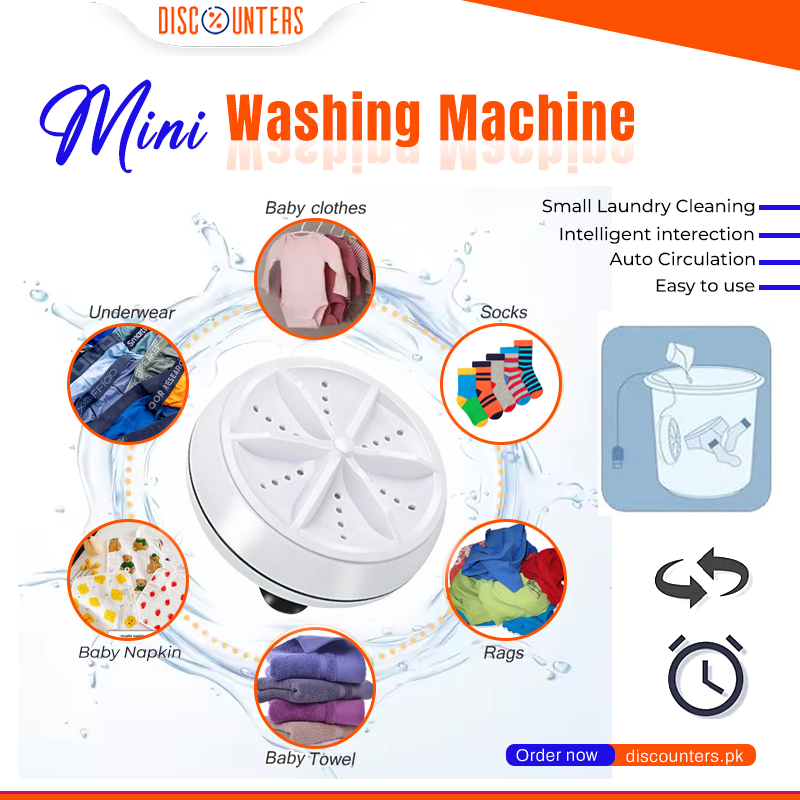 DISCOUNTERS

Mini Washing Machine

Small Laundry Cleaning
Intelligent interection
Auto Circulation
Easy to use

Baby clothes

Underwear

Socks

Baby Napkin

Rags

Baby Towel

Order now discounters.pk