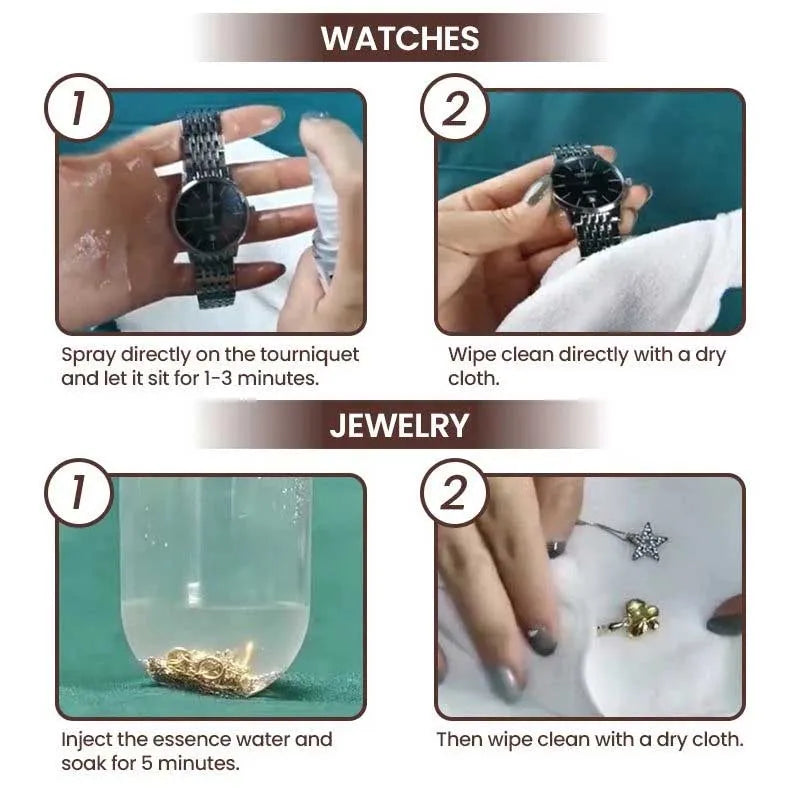 WATCHES

1

Spray directly on the tourniquet and let it sit for 1-3 minutes.

2

Wipe clean directly with a dry cloth.

JEWELRY

1

Inject the essence water and soak for 5 minutes.

2

Then wipe clean with a dry cloth.