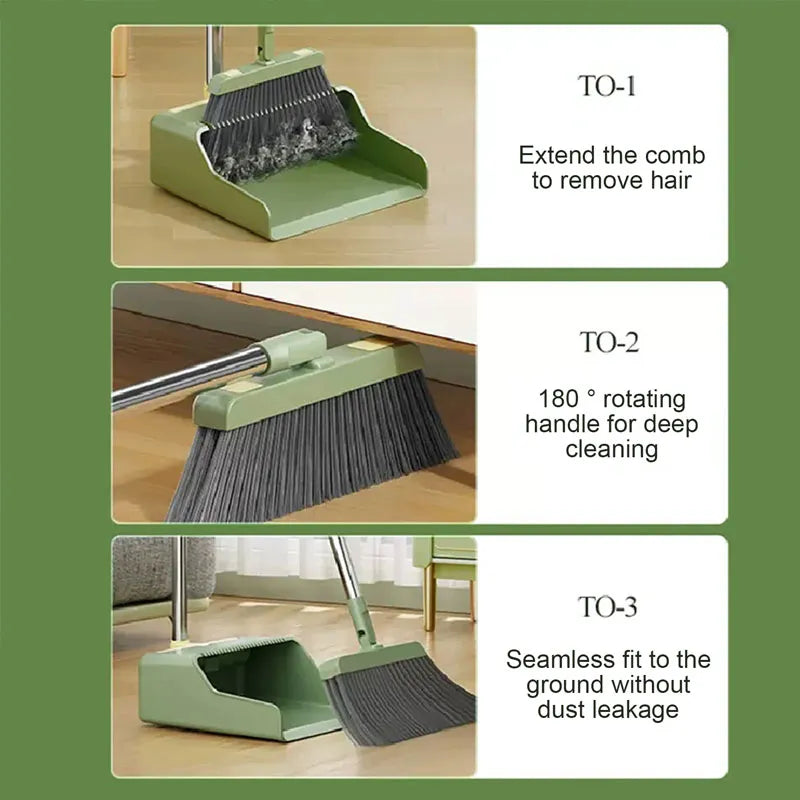 TO-1

Extend the comb to remove hair

TO-2

180 ° rotating handle for deep cleaning

TO-3

Seamless fit to the ground without dust leakage