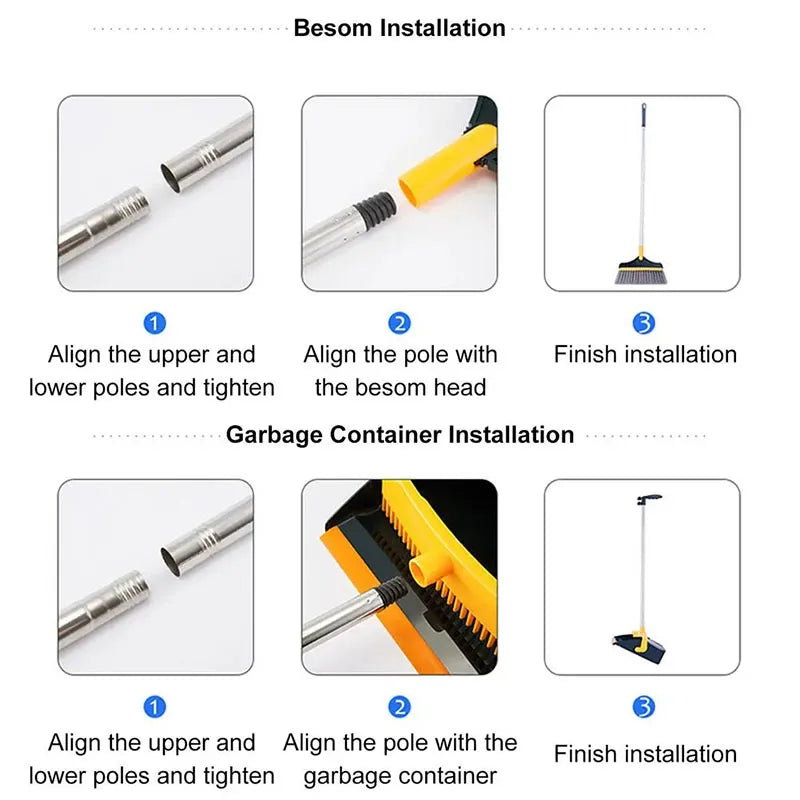 Besom Installation

1
Align the upper and lower poles and tighten

2
Align the pole with the besom head

3
Finish installation

Garbage Container Installation

1
Align the upper and lower poles and tighten

2
Align the pole with the garbage container

3
Finish installation