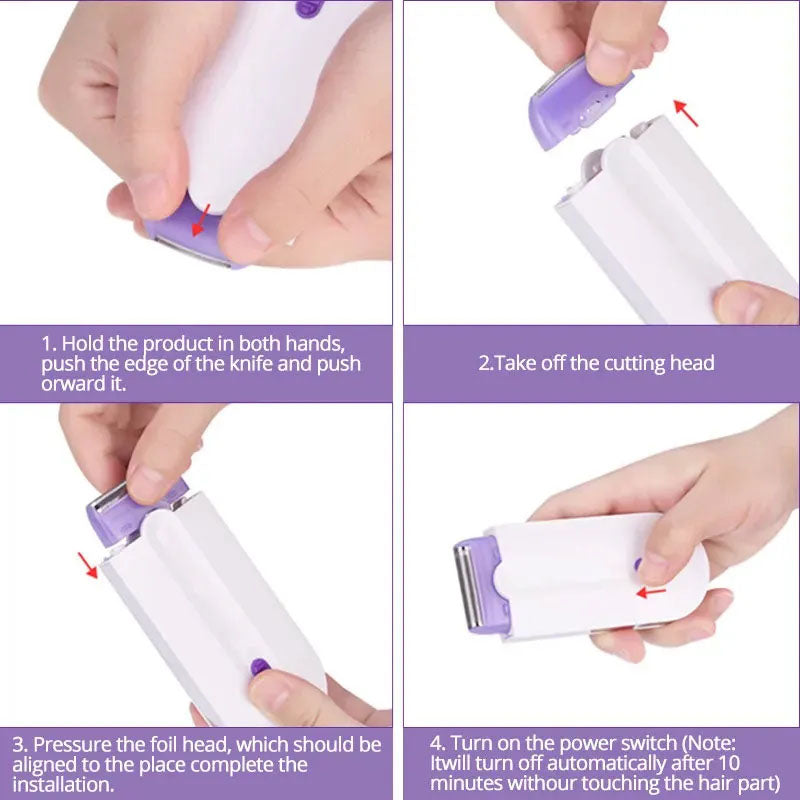 1. Hold the product in both hands, push the edge of the knife and push orward it.

2.Take off the cutting head

3. Pressure the foil head, which should be aligned to the place complete the installation.

4. Turn on the power switch (Note: Itwill turn off automatically after 10 minutes withour touching the hair part)