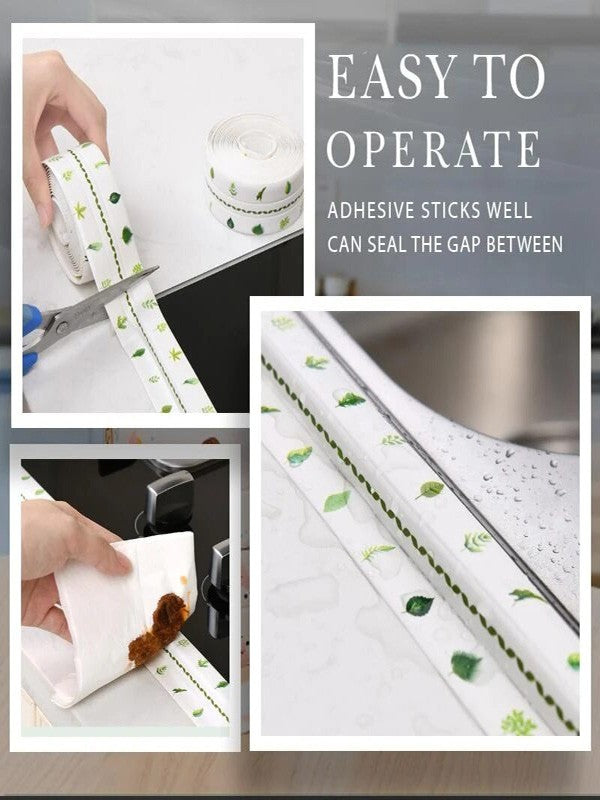 EASY TO OPERATE

ADHESIVE STICKS WELL
CAN SEAL THE GAP BETWEEN