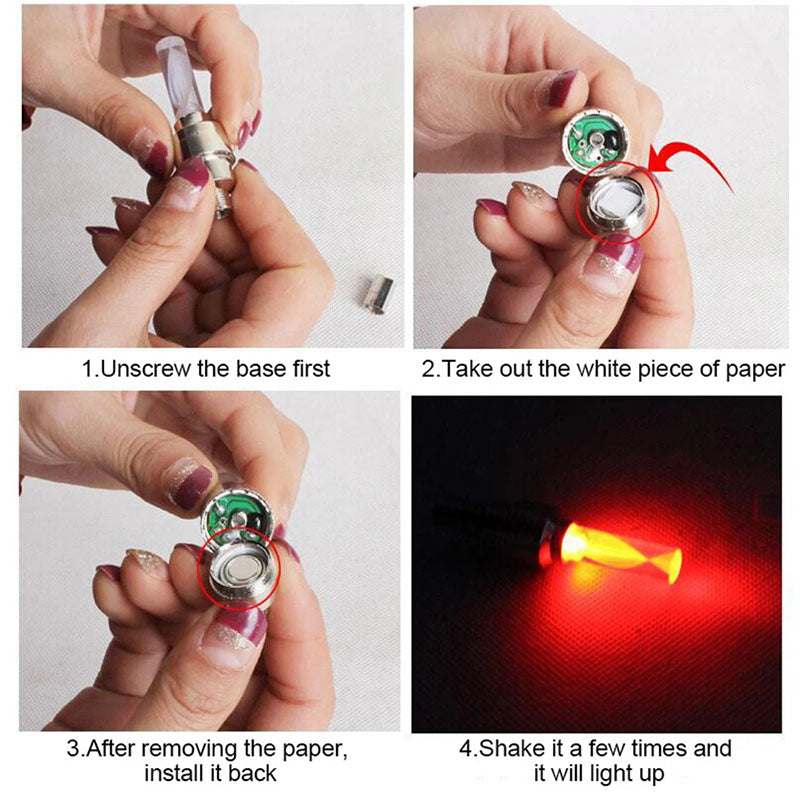 1.Unscrew the base first

2.Take out the white piece of paper

3.After removing the paper, install it back

4.Shake it a few times and it will light up