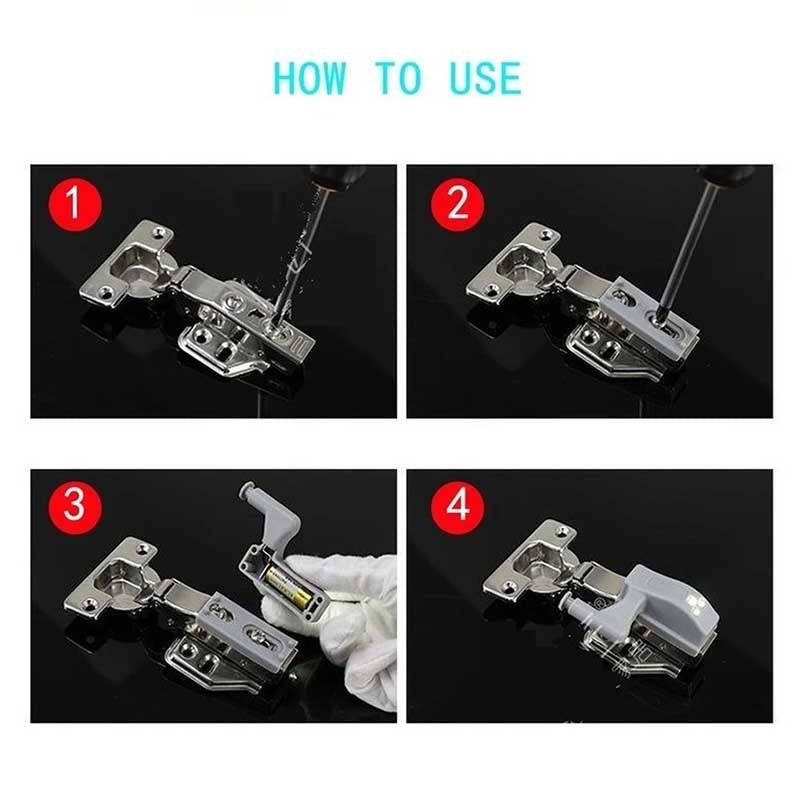 HOW TO USE

1

2

3

4