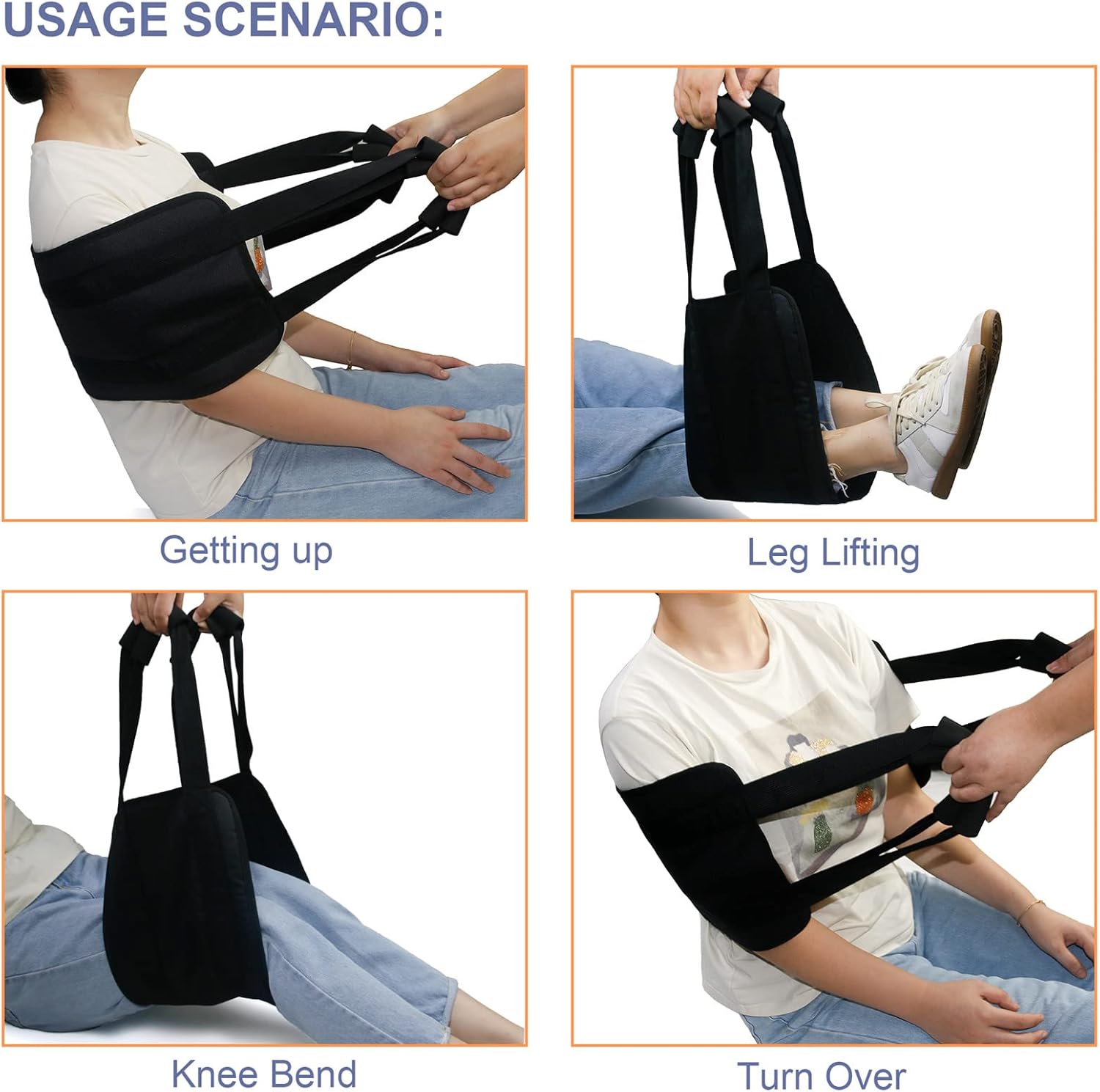 USAGE SCENARIO:

Getting up

Leg Lifting

Knee Bend

Turn Over