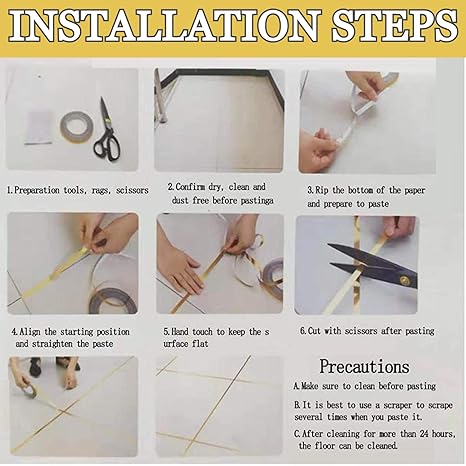 INSTALLATION STEPS

1.Preparation tools, rags, scissors

2.Confirm dry, clean and dust free before pastinga

3.Rip the bottom of the paper and prepare to paste

4.Align the starting position and straighten the paste

5.Hand touch to keep the s urface flat

6.Cut with scissors after pasting

Precautions

A.Make sure to clean before pasting

B.It is best to use a scraper to scrape several times when you paste it.

C.After cleaning for more than 24 hours, the floor can be cleaned.