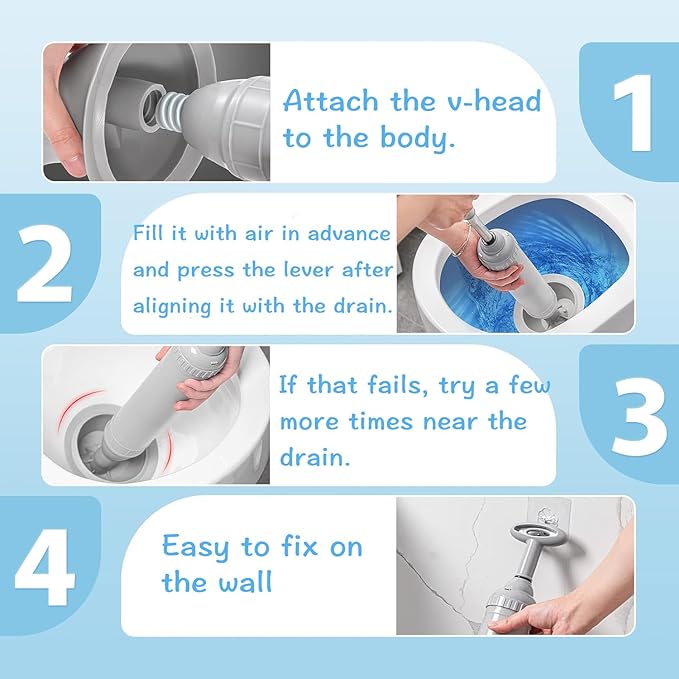 Attach the v-head to the body.

1

2

Fill it with air in advance and press the lever after aligning it with the drain.

If that fails, try a few more times near the drain.

3

4

Easy to fix on the wall