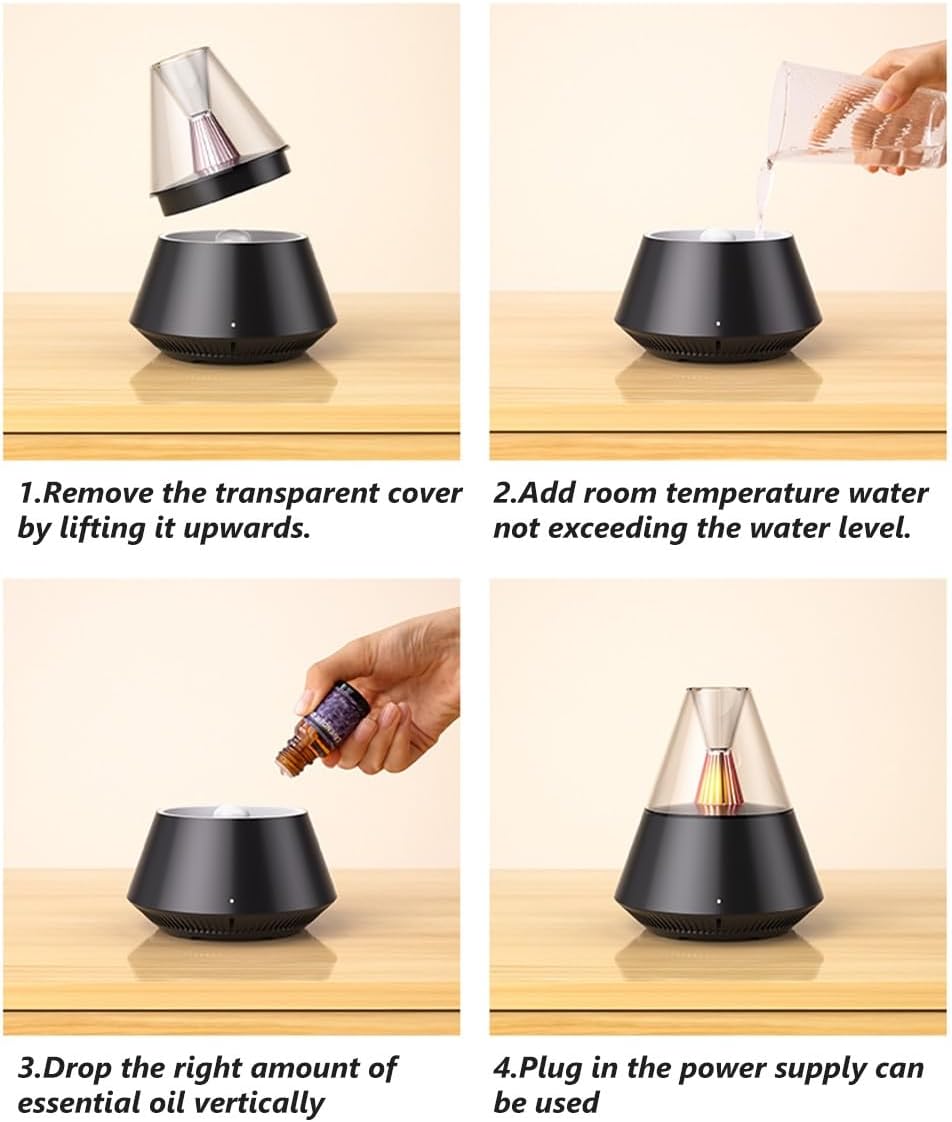 1.Remove the transparent cover by lifting it upwards.

2.Add room temperature water not exceeding the water level.

3.Drop the right amount of essential oil vertically

4.Plug in the power supply can be used