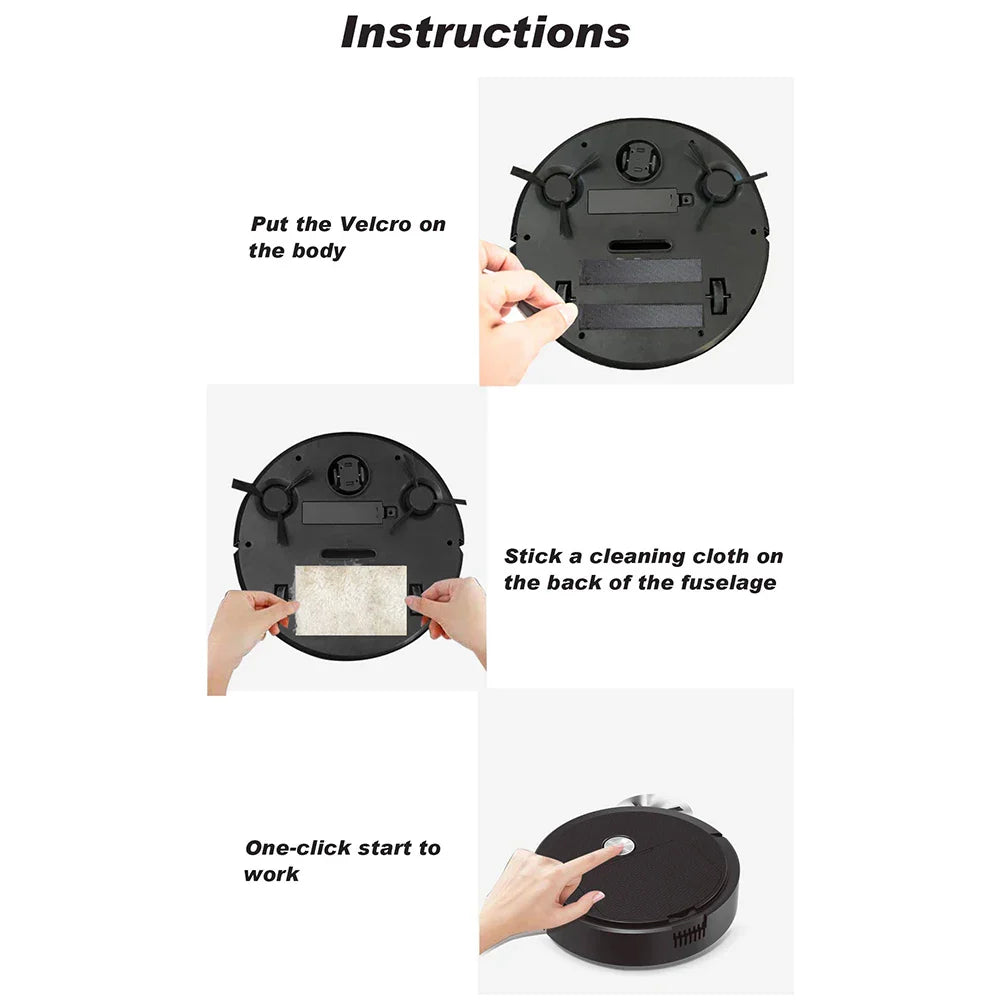 Instructions

Put the Velcro on the body

Stick a cleaning cloth on the back of the fuselage

One-click start to work