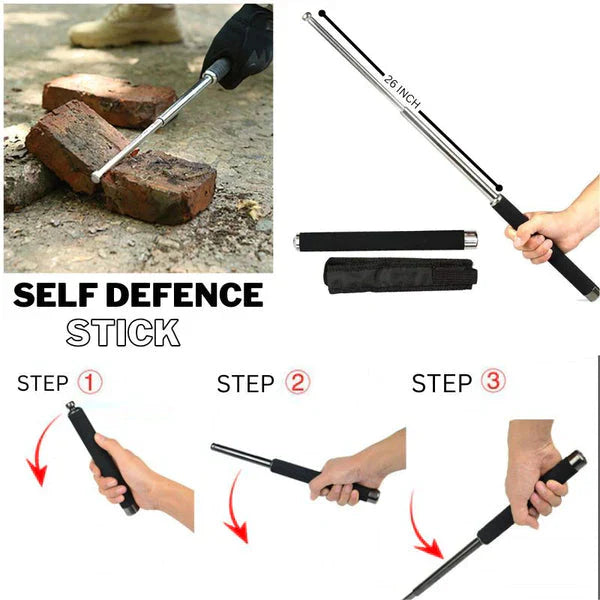 26 INCH

SELF DEFENCE
STICK

STEP ①

STEP ②

STEP ③